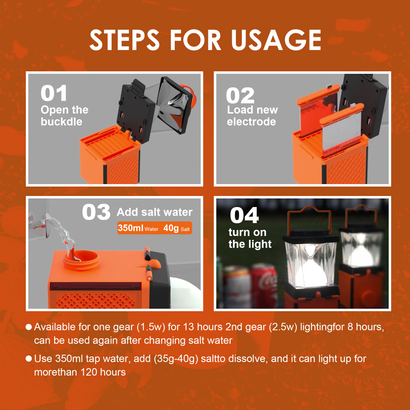 STEPS FOR USAGE

01
Open the buckdle

02
Load new electrode

03 Add salt water
350ml Water 40g Salt

04
turn on the light

● Available for one gear (1.5w) for 13 hours 2nd gear (2.5w) lightingfor 8 hours, can be used again after changing salt water

● Use 350ml tap water, add (35g-40g) saltto dissolve, and it can light up for morethan 120 hours